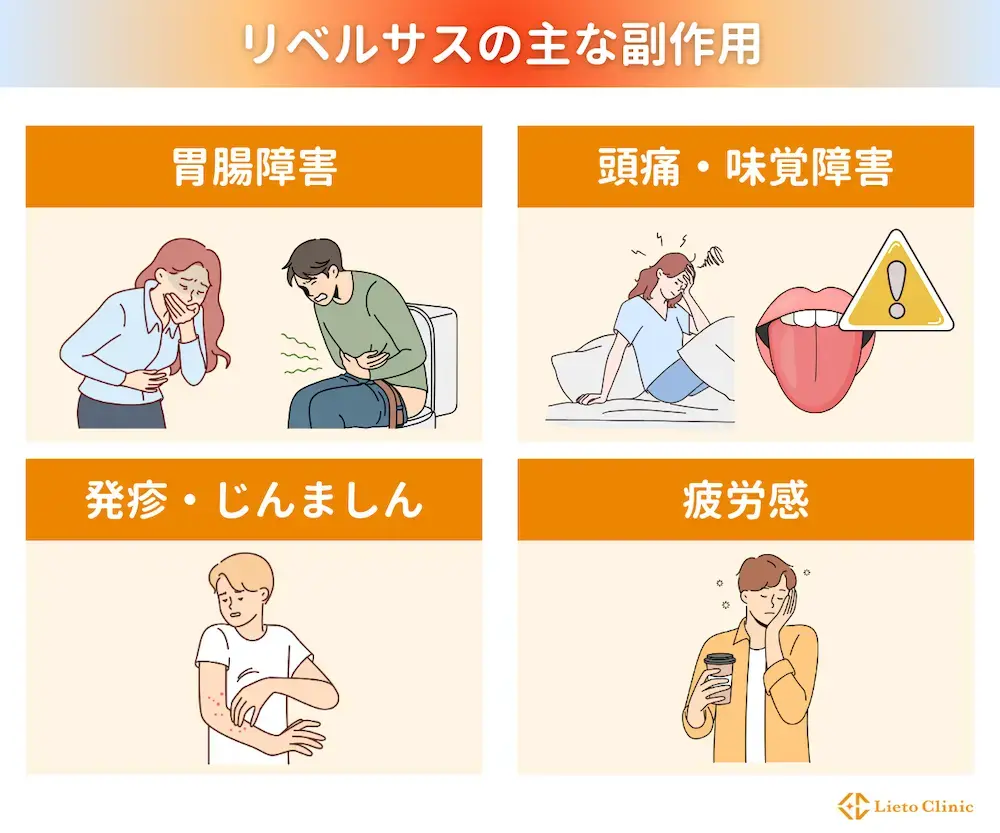 リベルサスの主な副作用

胃腸障害

頭痛・味覚障害

発疹・じんましん

疲労感

Lieto Clinic