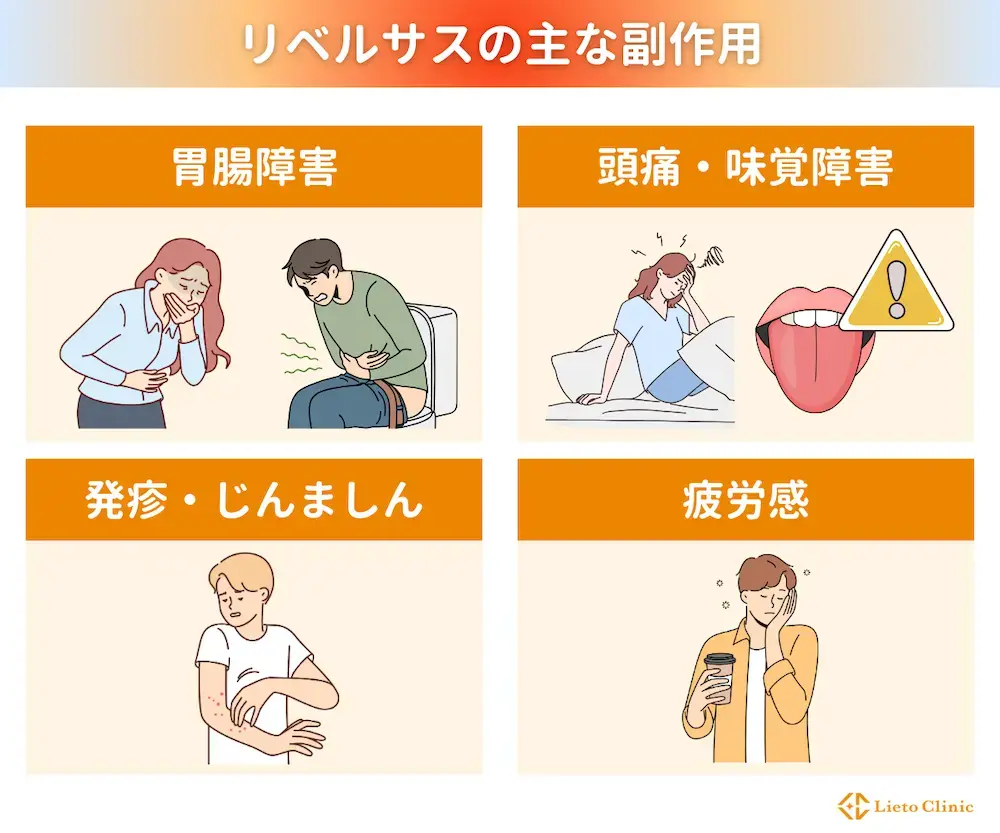 リベルサスの主な副作用

胃腸障害

頭痛・味覚障害

発疹・じんましん

疲労感

Lieto Clinic